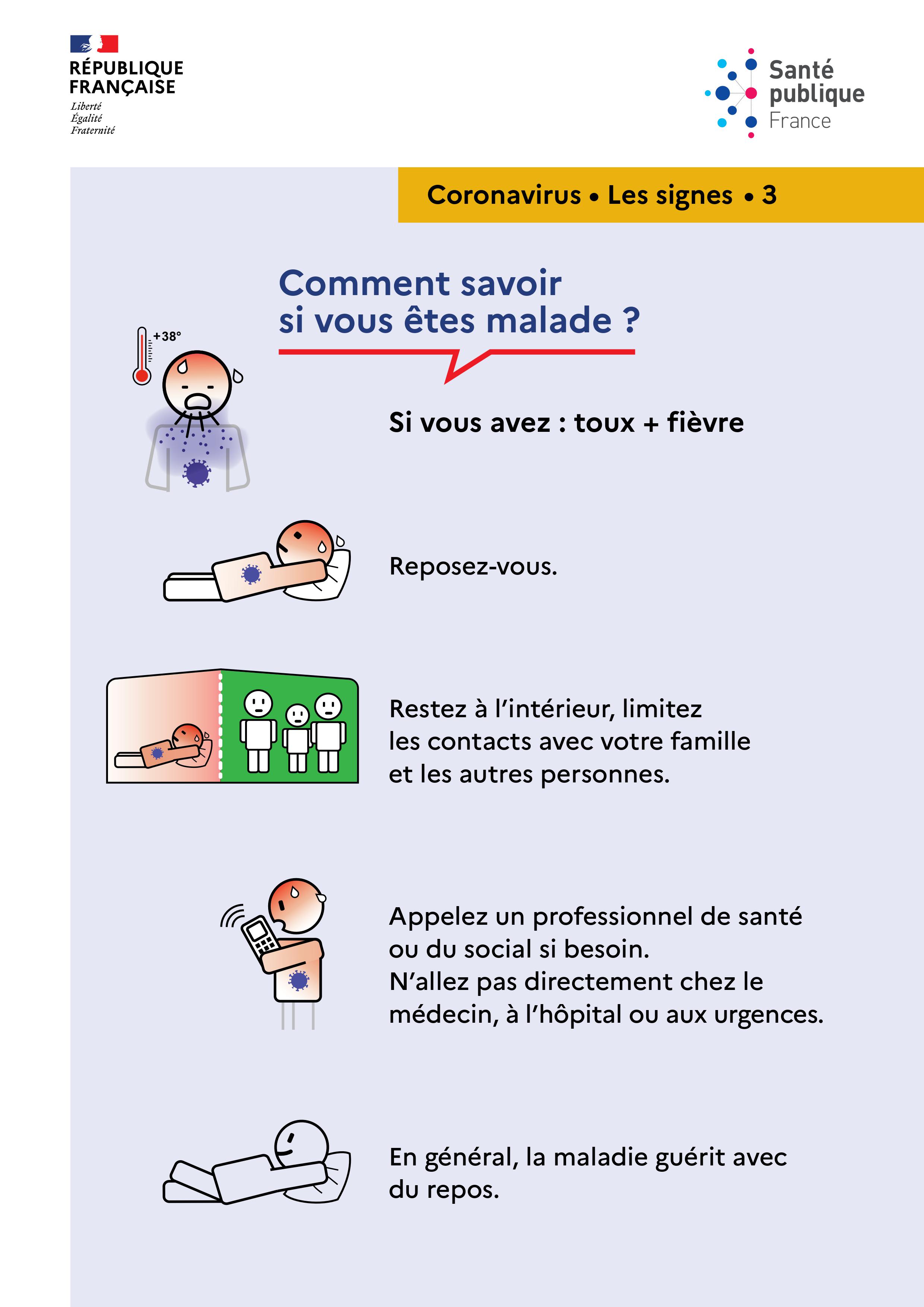 RÉPUBLIQUE FRANÇAISE
Liberté
Égalité
Fraternité

Santé publique France

Coronavirus • Les signes • 3

Comment savoir si vous êtes malade ?

+38°

Si vous avez : toux + fièvre

Reposez-vous.

Restez à l'intérieur, limitez les contacts avec votre famille et les autres personnes.

Appelez un professionnel de santé ou du social si besoin.
N'allez pas directement chez le médecin, à l'hôpital ou aux urgences.

En général, la maladie guérit avec du repos.